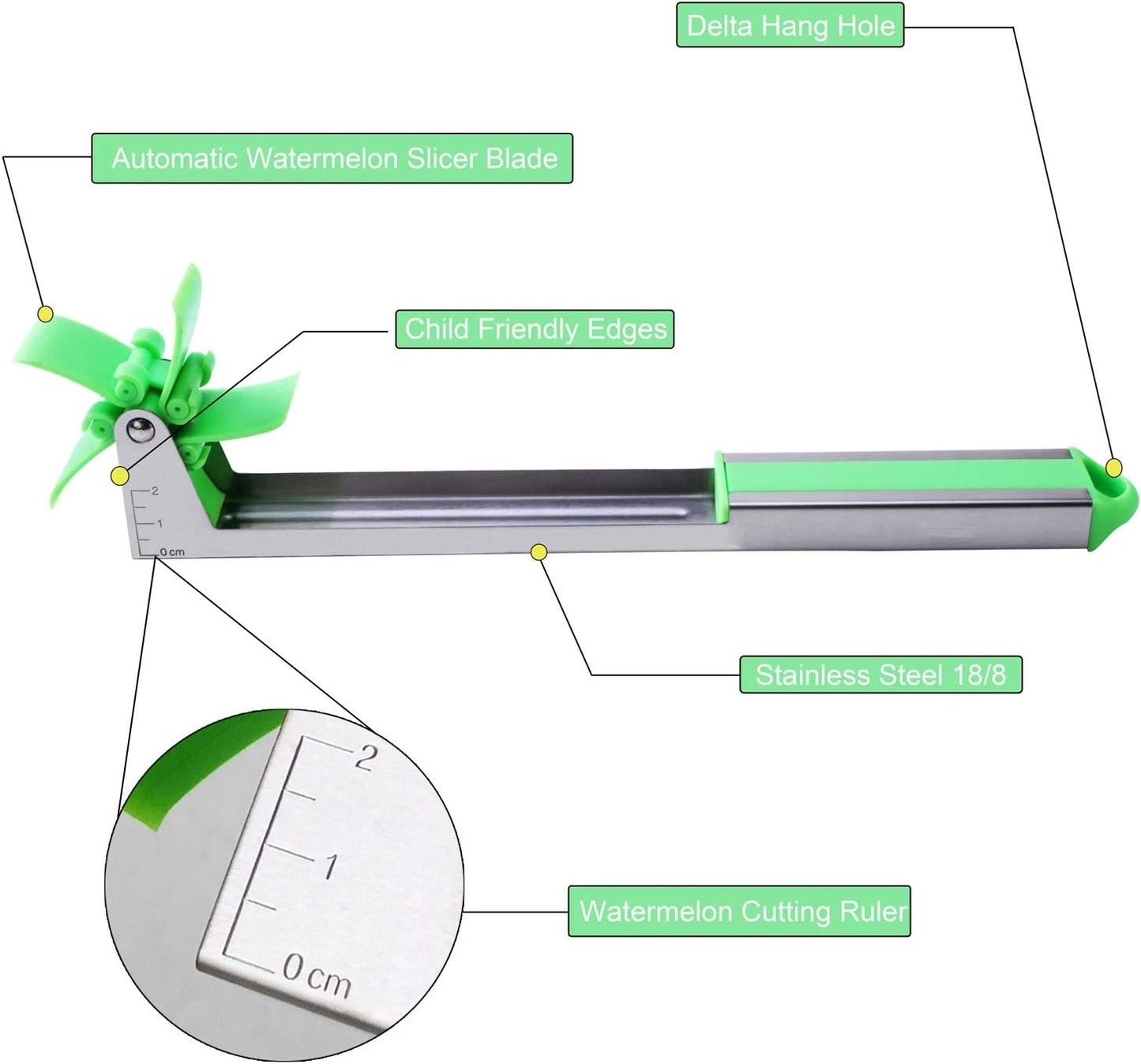 Delta Hang Hole

Automatic Watermelon Slicer Blade

Child Friendly Edges

2
1
0 cm

Stainless Steel 18/8

2
1
0 cm

Watermelon Cutting Ruler